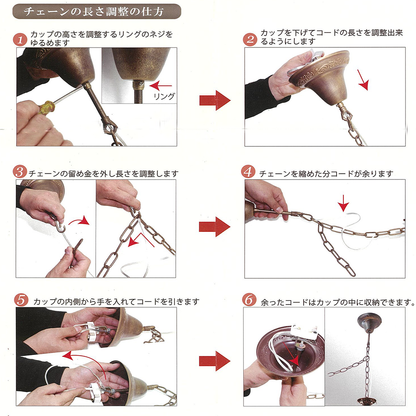 チェーンの長さ調整の仕方

1 カップの高さを調整するリングのネジをゆるめます

リング

2 カップを下げてコードの長さを調整出来るようにします

3 チェーンの留め金を外し長さを調整します

4 チェーンを縮めた分コードが余ります

5 カップの内側から手を入れてコードを引きます

6 余ったコードはカップの中に収納できます。