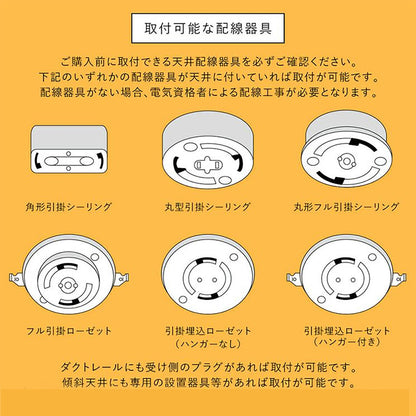 取付可能な配線器具

ご購入前に取付できる天井配線器具を必ずご確認ください。
下記のいずれかの配線器具が天井に付いていれば取付が可能です。
配線器具がない場合、電気資格者による配線工事が必要となります。

角形引掛シーリング

丸型引掛シーリング

丸形フル引掛シーリング

フル引掛ローゼット

引掛埋込ローゼット
（ハンガーなし）

引掛埋込ローゼット
（ハンガー付き）

ダクトレールにも受け側のプラグがあれば取付が可能です。
傾斜天井にも専用の設置器具等があれば取付が可能です。