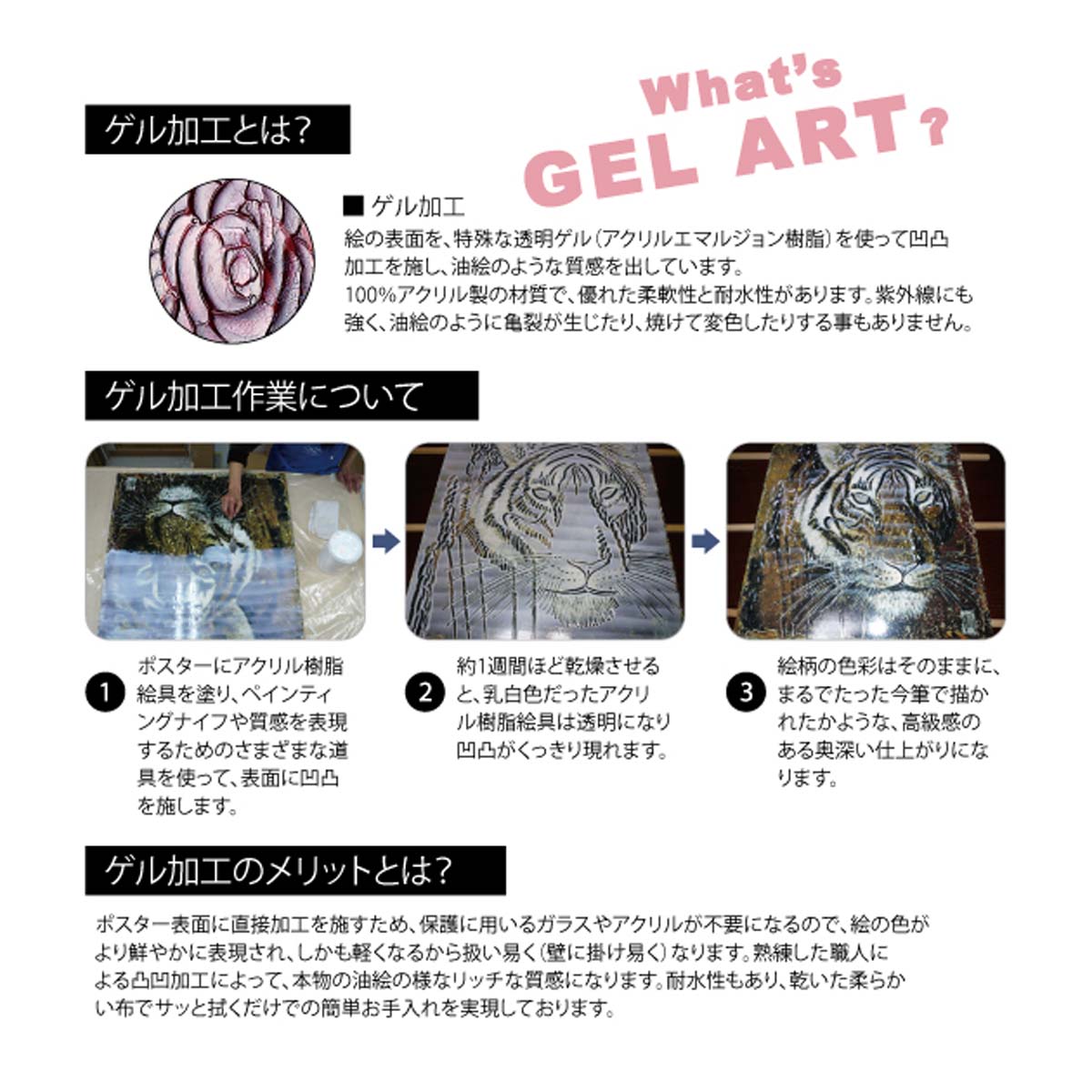 What's GEL ART?

ゲル加工とは?

■ ゲル加工
絵の表面を、特殊な透明ゲル(アクリルエマルジョン樹脂)を使って凹凸加工を施し、油絵のような質感を出しています。
100%アクリル製の材質で、優れた柔軟性と耐水性があります。紫外線にも強く、油絵のように亀裂が生じたり、焼けて変色したりする事もありません。

ゲル加工作業について

1 ポスターにアクリル樹脂絵具を塗り、ペインティングナイフや質感を表現するためのさまざまな道具を使って、表面に凹凸を施します。

2 約1週間ほど乾燥させると、乳白色だったアクリル樹脂絵具は透明になり凹凸がくっきり現れます。

3 絵柄の色彩はそのままに、まるでたった今筆で描かれたかような、高級感のある奥深い仕上がりになります。

ゲル加工のメリットとは?

ポスター表面に直接加工を施すため、保護に用いるガラスやアクリルが不要になるので、絵の色がより鮮やかに表現され、しかも軽くなるから扱い易く(壁に掛け易く)なります。熟練した職人による凸凹加工によって、本物の油絵の様なリッチな質感になります。耐水性もあり、乾いた柔らかい布でサッと拭くだけでの簡単お手入れを実現しております。