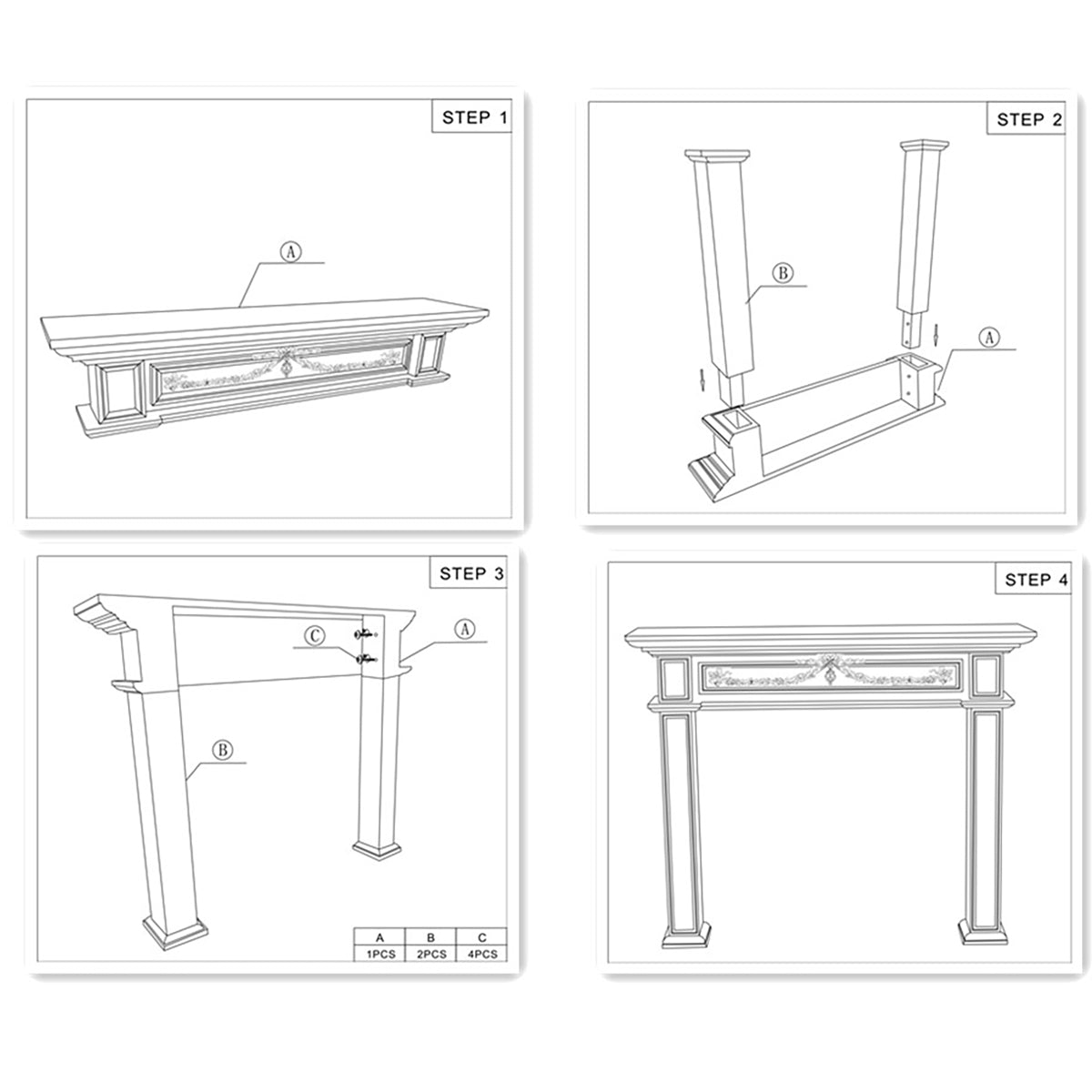 STEP 1

A

STEP 2

B

A

STEP 3

C

A

B

| A | B | C |
|---|---|---|
| 1PCS | 2PCS | 4PCS |

STEP 4