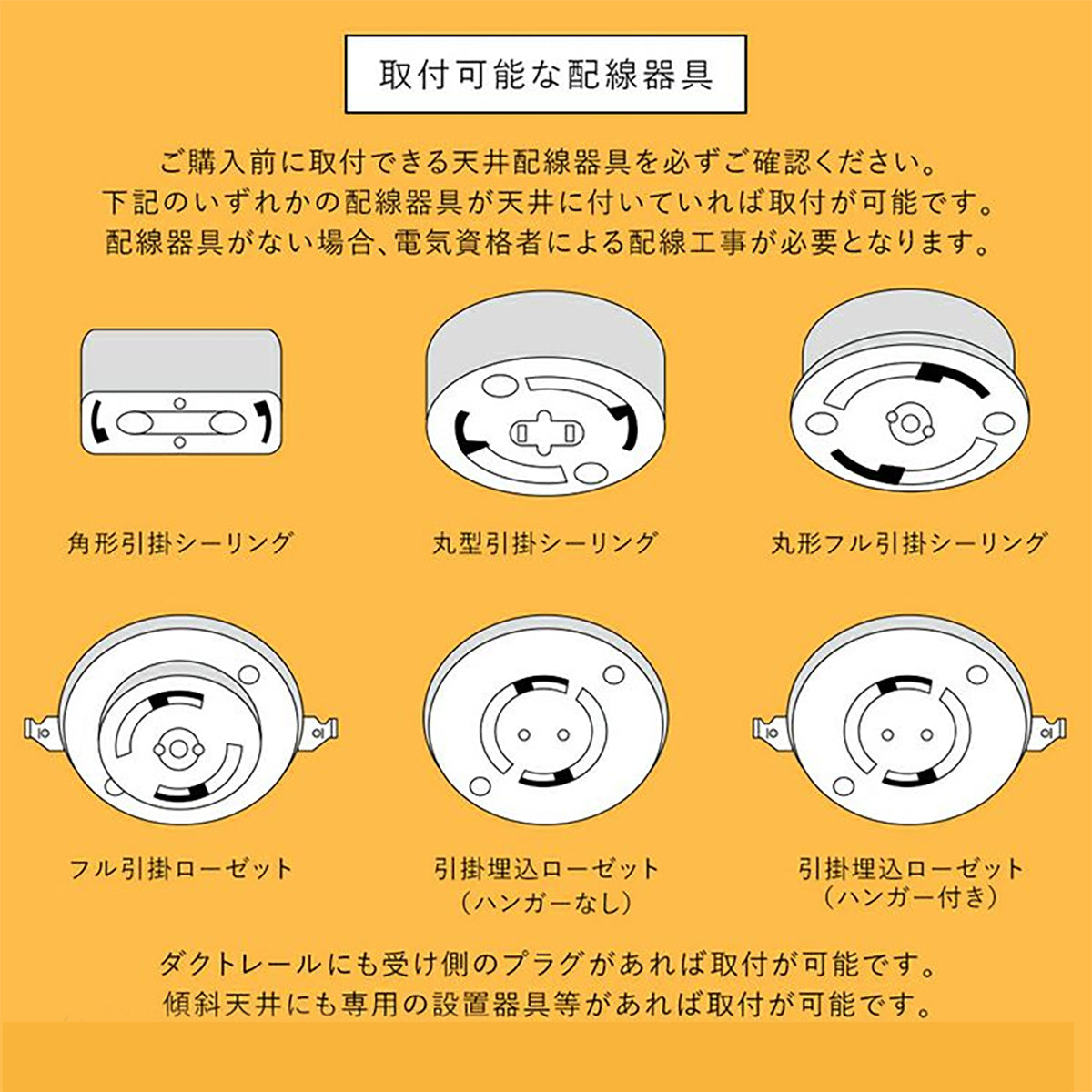 取付可能な配線器具

ご購入前に取付できる天井配線器具を必ずご確認ください。
下記のいずれかの配線器具が天井に付いていれば取付が可能です。
配線器具がない場合、電気資格者による配線工事が必要となります。

角形引掛シーリング

丸型引掛シーリング

丸形フル引掛シーリング

フル引掛ローゼット

引掛埋込ローゼット
（ハンガーなし）

引掛埋込ローゼット
（ハンガー付き）

ダクトレールにも受け側のプラグがあれば取付が可能です。
傾斜天井にも専用の設置器具等があれば取付が可能です。